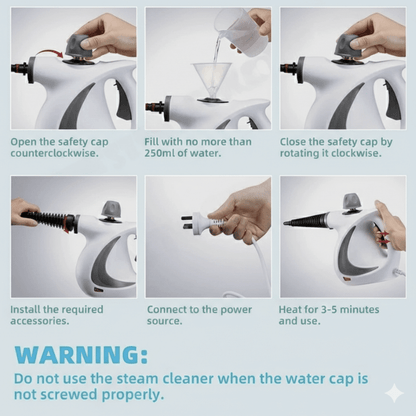 Open the safety cap counterclockwise.

Fill with no more than 250ml of water.

Close the safety cap by rotating it clockwise.

Install the required accessories.

Connect to the power source.

Heat for 3-5 minutes and use.

WARNING:

Do not use the steam cleaner when the water cap is not screwed properly.